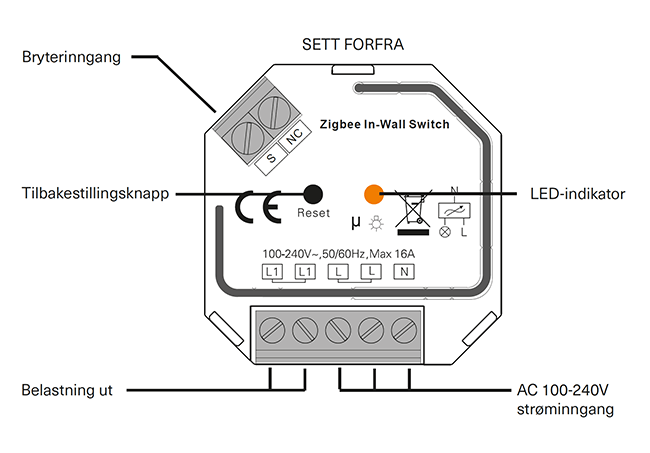 SETT FORFRA

Bryterinngang

Zigbee In-Wall Switch

S NC

Tilbakestillingsknapp

CE

Reset

μ

N

L

LED-indikator

100-240V~,50/60Hz,Max 16A

L1 L1 L L N

Belastning ut

AC 100-240V strøminngang